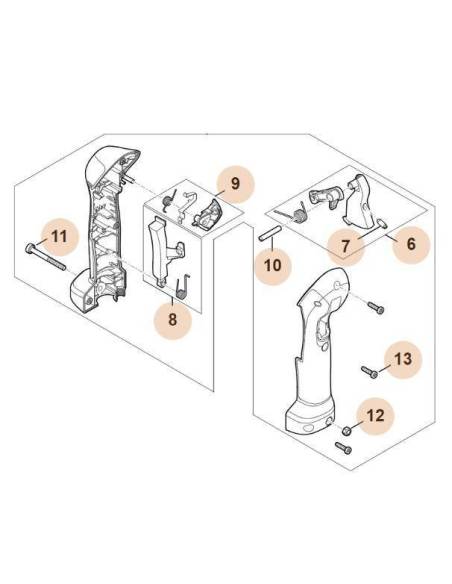 9
11
7
6
10
8
13
12